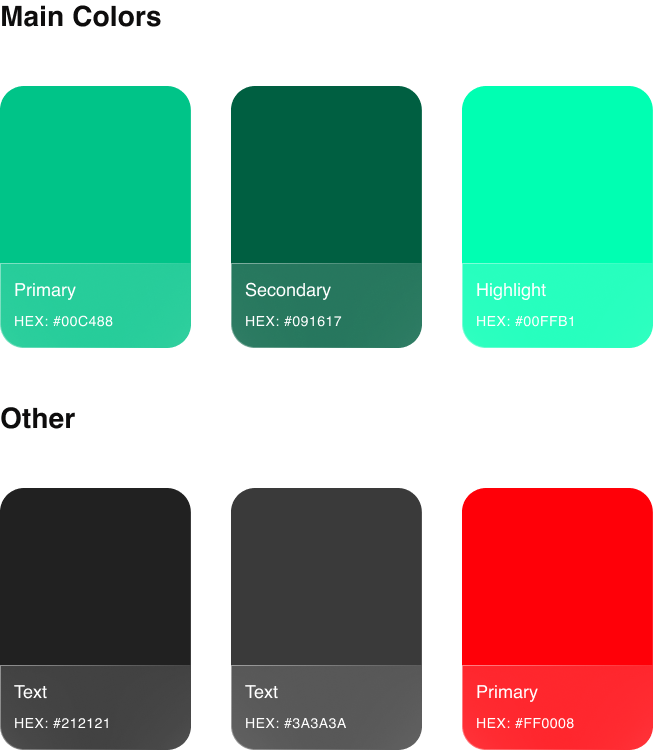 Main Colors

Primary
HEX: #00C488

Secondary
HEX: #091617

Highlight
HEX: #00FFB1

Other

Text
HEX: #212121

Text
HEX: #3A3A3A

Primary
HEX: #FF0008